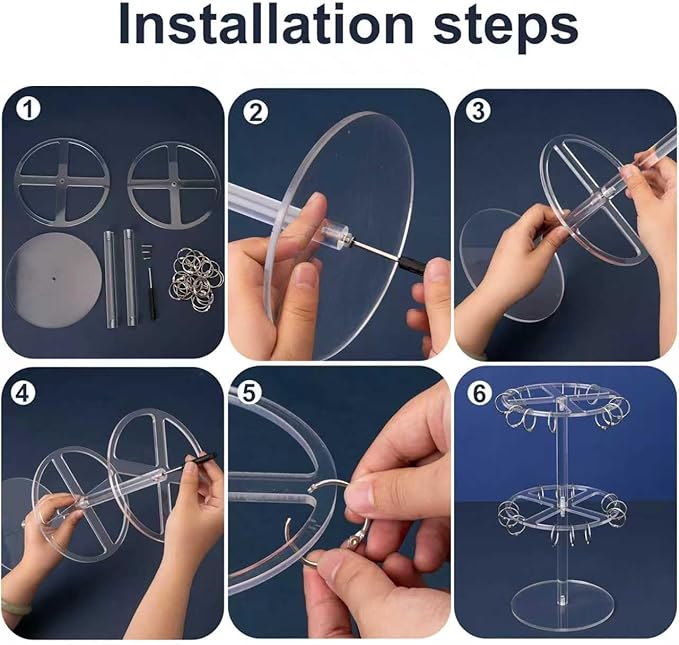 Installation steps

1

2

3

4

5

6