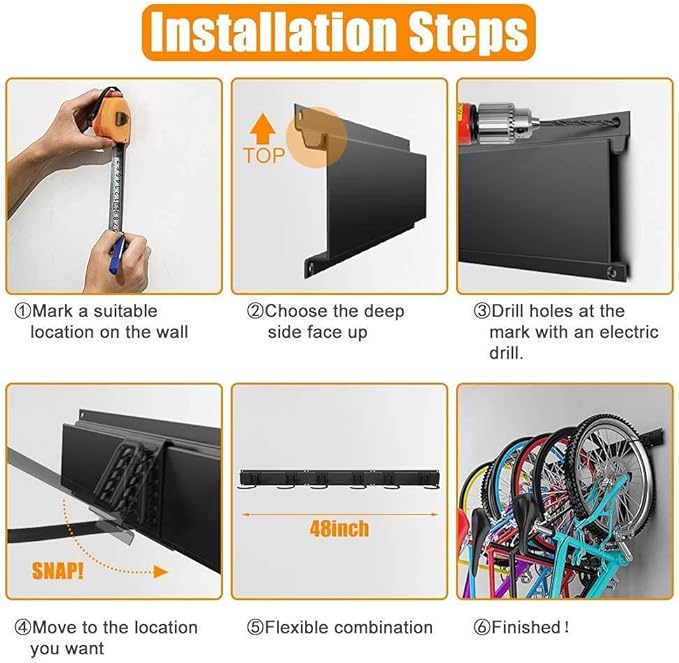 Installation Steps

TOP

①Mark a suitable location on the wall

②Choose the deep side face up

③Drill holes at the mark with an electric drill.

SNAP!

48inch

④Move to the location you want

⑤Flexible combination

⑥Finished！