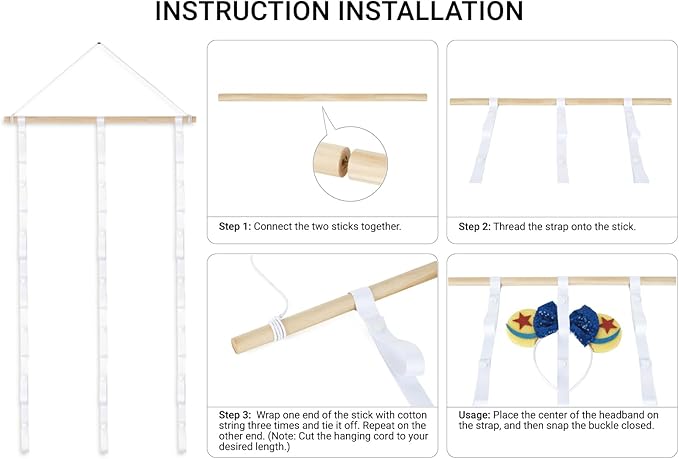 INSTRUCTION INSTALLATION

Step 1: Connect the two sticks together.

Step 2: Thread the strap onto the stick.

Step 3: Wrap one end of the stick with cotton string three times and tie it off. Repeat on the other end. (Note: Cut the hanging cord to your desired length.)

Usage: Place the center of the headband on the strap, and then snap the buckle closed.