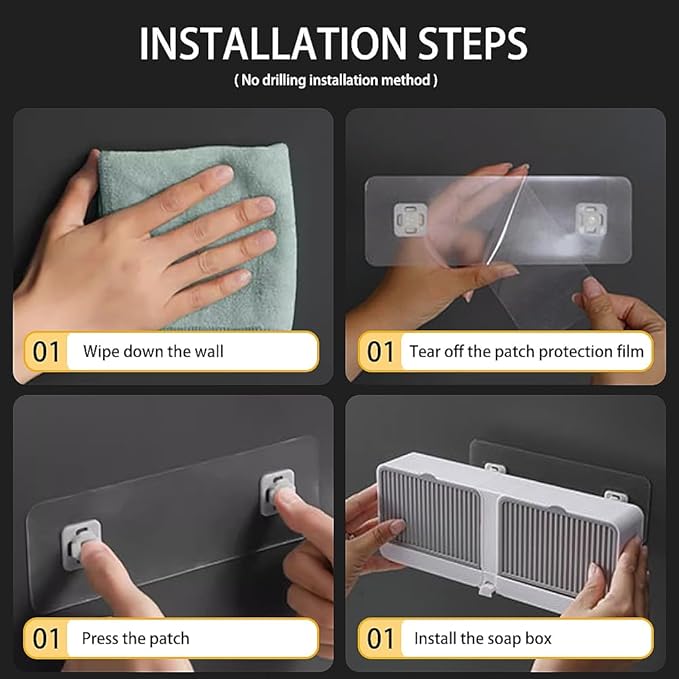 INSTALLATION STEPS

( No drilling installation method )

01 Wipe down the wall

01 Tear off the patch protection film

01 Press the patch

01 Install the soap box