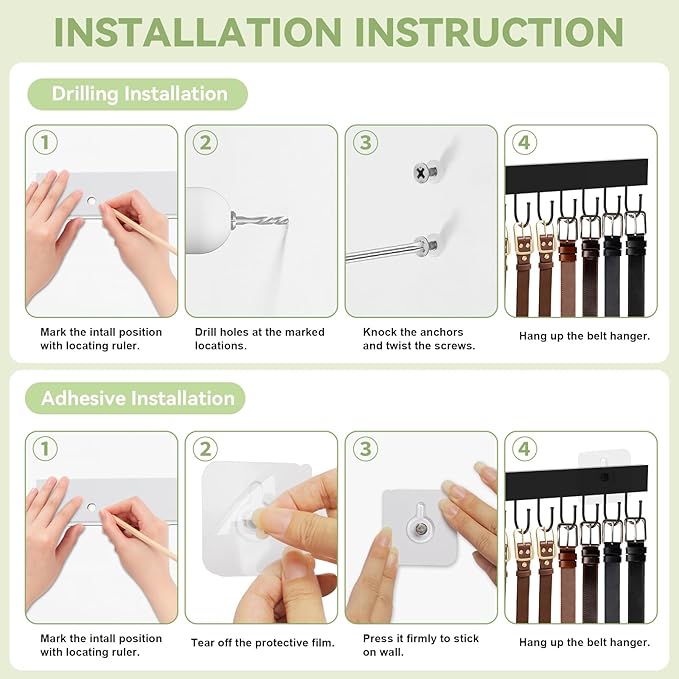 INSTALLATION INSTRUCTION

Drilling Installation

1
Mark the intall position with locating ruler.

2
Drill holes at the marked locations.

3
Knock the anchors and twist the screws.

4
Hang up the belt hanger.

Adhesive Installation

1
Mark the intall position with locating ruler.

2
Tear off the protective film.

3
Press it firmly to stick on wall.

4
Hang up the belt hanger.