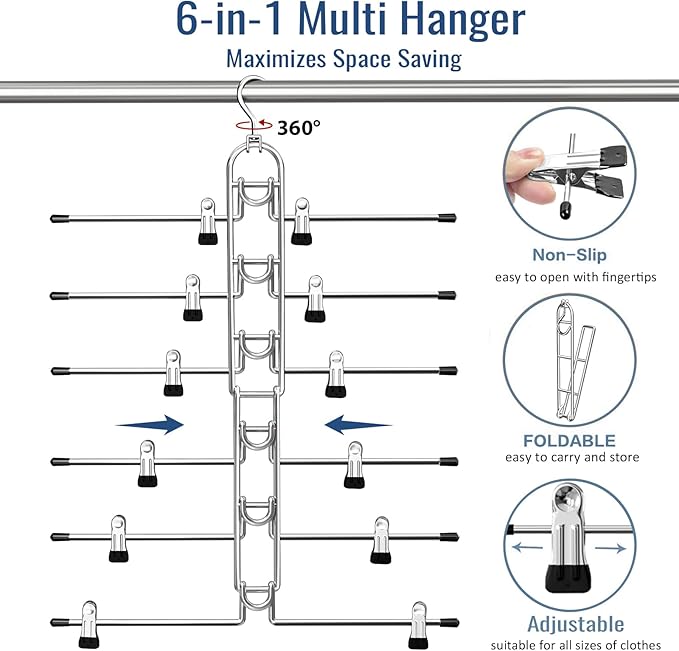 6-in-1 Multi Hanger
Maximizes Space Saving

360°

Non-Slip
easy to open with fingertips

FOLDABLE
easy to carry and store

Adjustable
suitable for all sizes of clothes