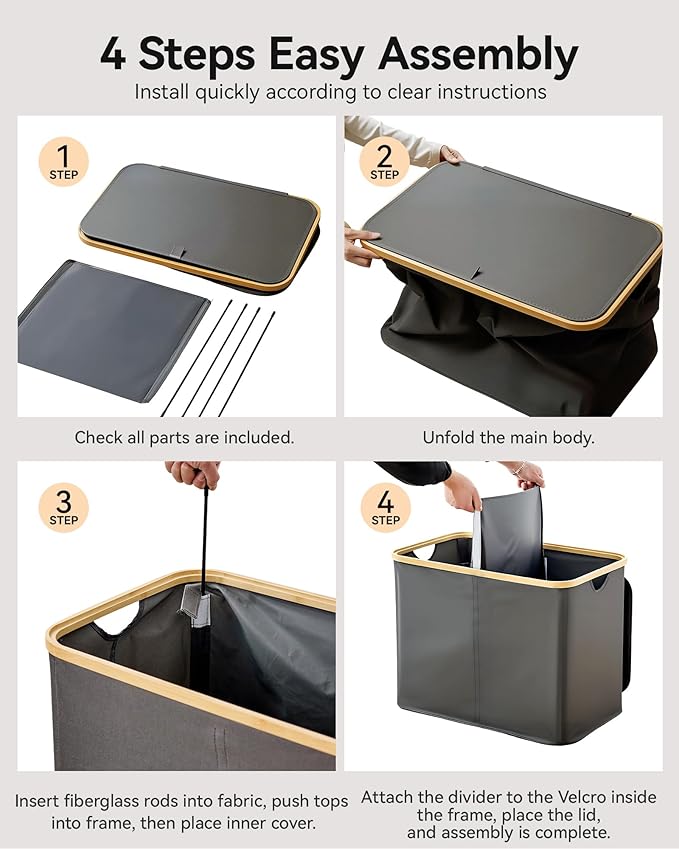 4 Steps Easy Assembly
Install quickly according to clear instructions

1
STEP

Check all parts are included.

2
STEP

Unfold the main body.

3
STEP

Insert fiberglass rods into fabric, push tops into frame, then place inner cover.

4
STEP

Attach the divider to the Velcro inside the frame, place the lid, and assembly is complete.