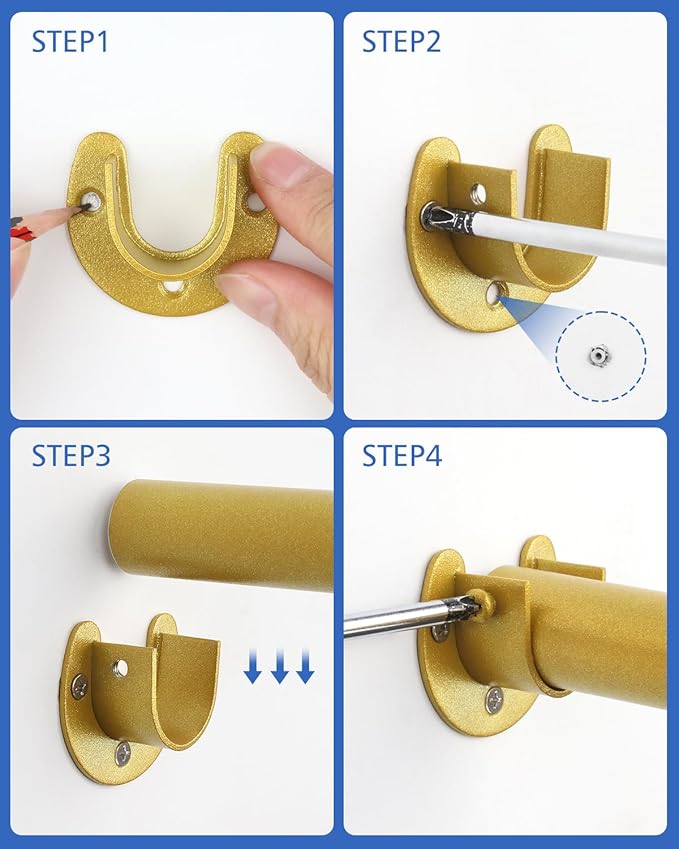 STEP1

STEP2

STEP3

STEP4