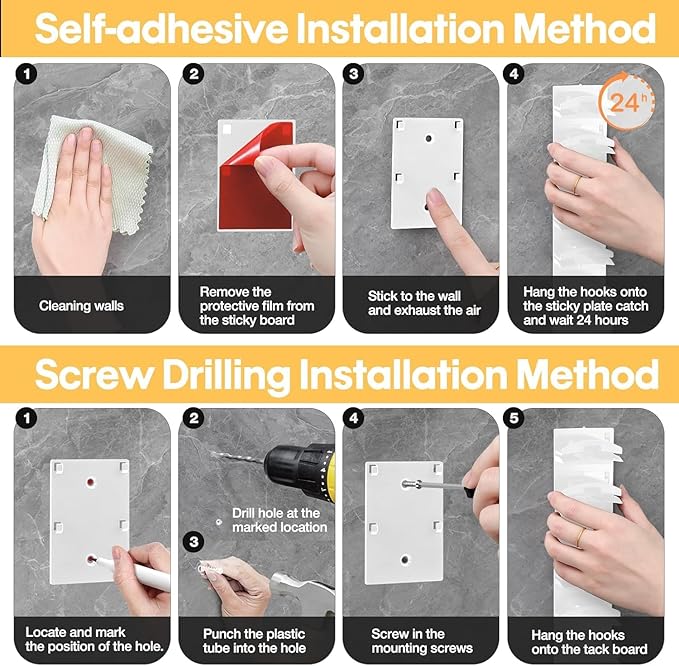 Self-adhesive Installation Method

1
Cleaning walls

2
Remove the protective film from the sticky board

3
Stick to the wall and exhaust the air

4
24h
Hang the hooks onto the sticky plate catch and wait 24 hours

Screw Drilling Installation Method

1
Locate and mark the position of the hole.

2
Drill hole at the marked location

3
Punch the plastic tube into the hole

4
Screw in the mounting screws

5
Hang the hooks onto the tack board