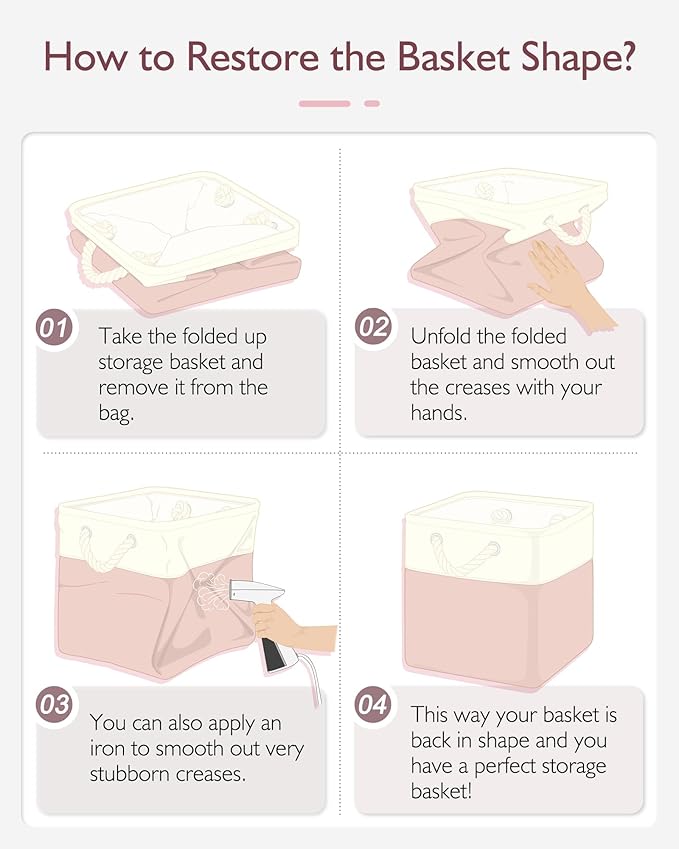 How to Restore the Basket Shape?

01 Take the folded up storage basket and remove it from the bag.

02 Unfold the folded basket and smooth out the creases with your hands.

03 You can also apply an iron to smooth out very stubborn creases.

04 This way your basket is back in shape and you have a perfect storage basket!