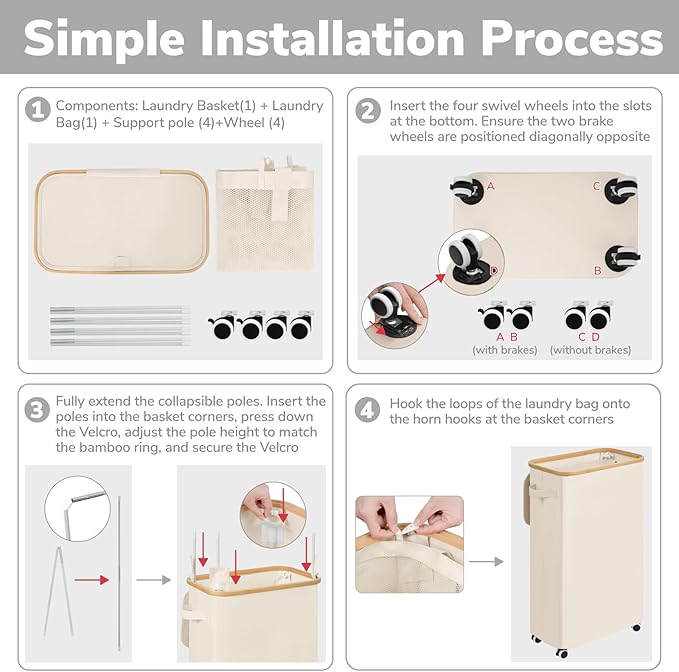 Simple Installation Process

1 Components: Laundry Basket(1) + Laundry Bag(1) + Support pole (4)+Wheel (4)

2 Insert the four swivel wheels into the slots at the bottom. Ensure the two brake wheels are positioned diagonally opposite

A C D B

A B (with brakes) C D (without brakes)

3 Fully extend the collapsible poles. Insert the poles into the basket corners, press down the Velcro, adjust the pole height to match the bamboo ring, and secure the Velcro

4 Hook the loops of the laundry bag onto the horn hooks at the basket corners