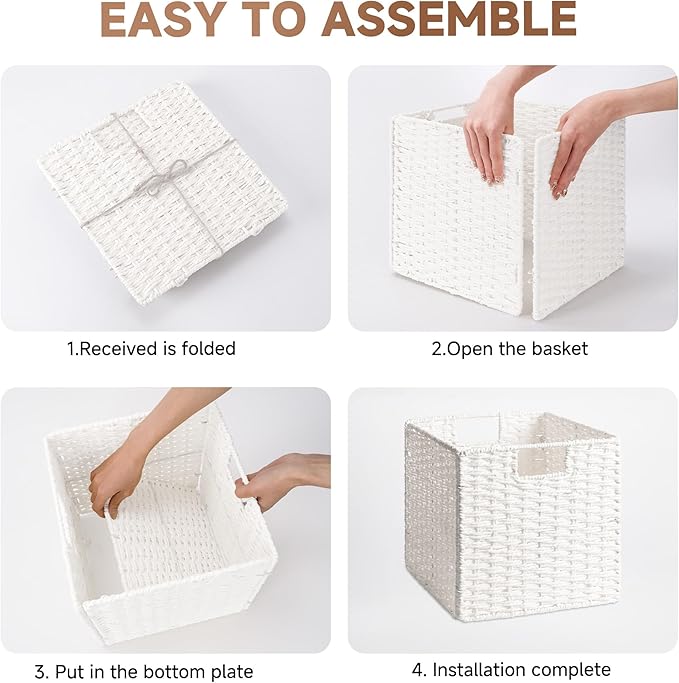 EASY TO ASSEMBLE

1.Received is folded

2.Open the basket

3. Put in the bottom plate

4. Installation complete