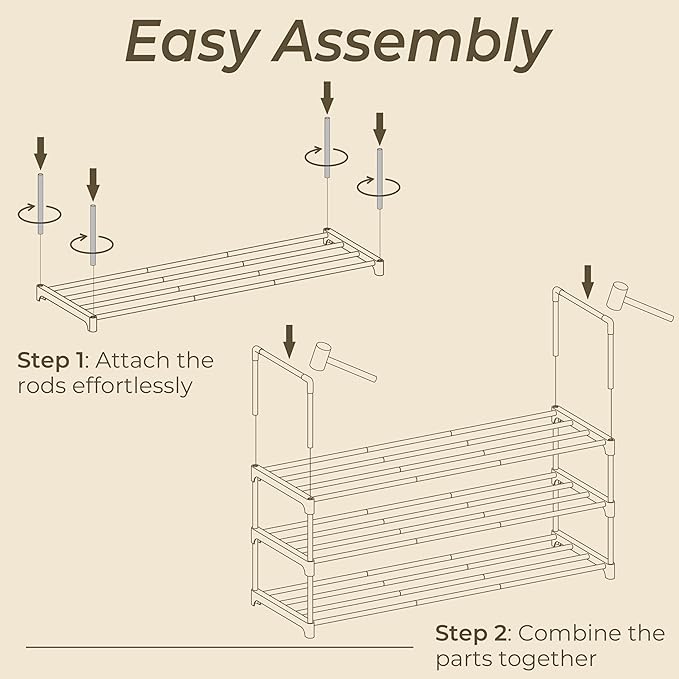 Easy Assembly

Step 1: Attach the rods effortlessly

Step 2: Combine the parts together