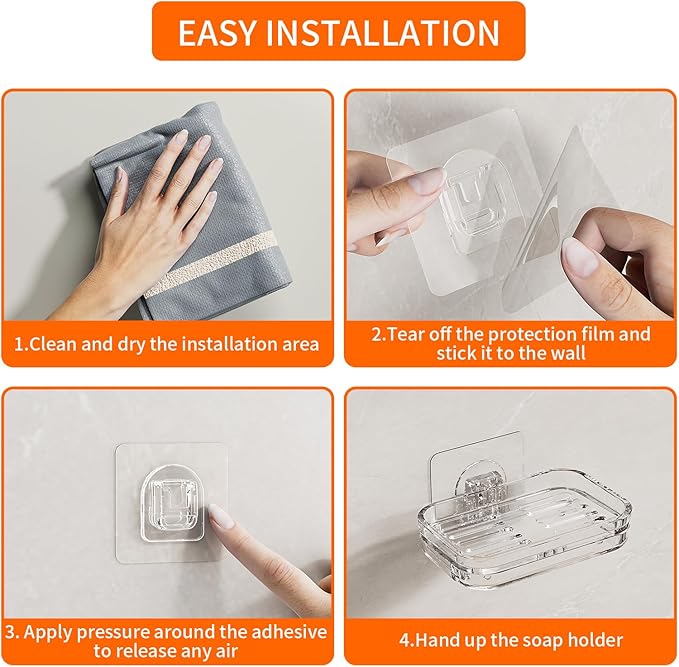 EASY INSTALLATION

1.Clean and dry the installation area

2.Tear off the protection film and stick it to the wall

3. Apply pressure around the adhesive to release any air

4.Hand up the soap holder