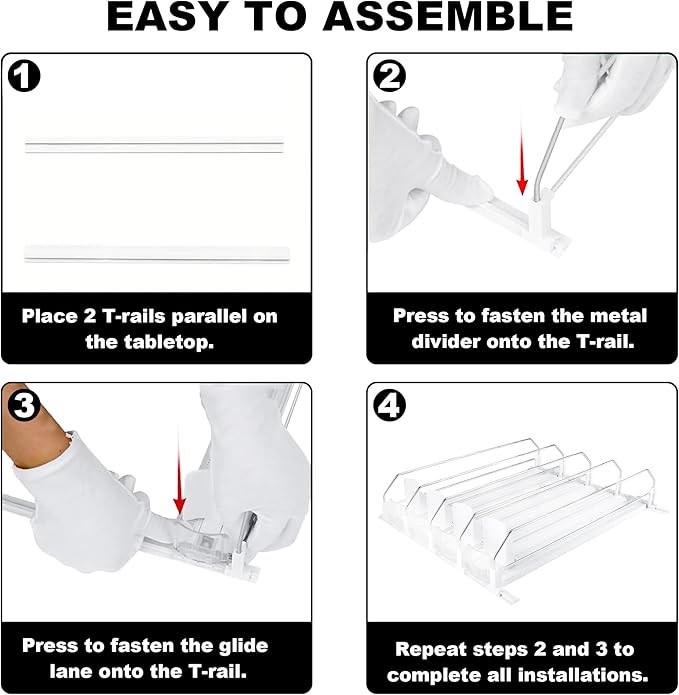 EASY TO ASSEMBLE

1

Place 2 T-rails parallel on the tabletop.

2

Press to fasten the metal divider onto the T-rail.

3

Press to fasten the glide lane onto the T-rail.

4

Repeat steps 2 and 3 to complete all installations.