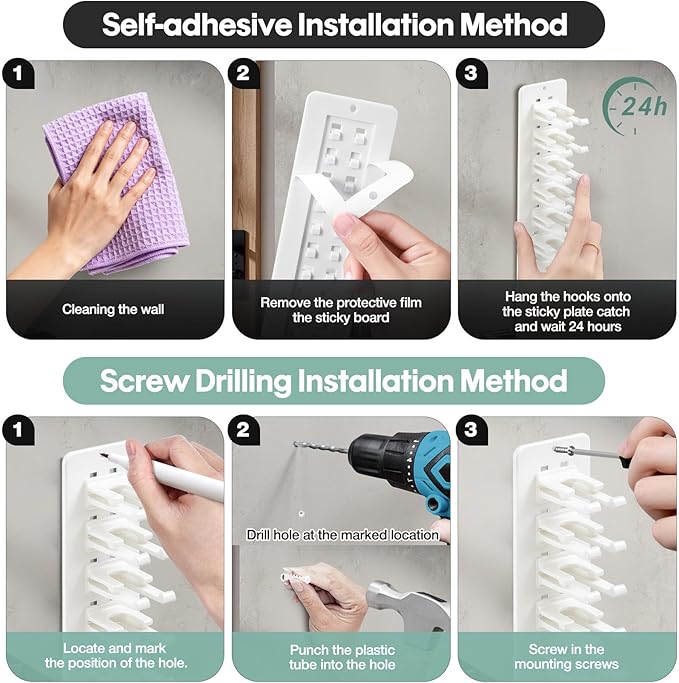 Self-adhesive Installation Method

1

Cleaning the wall

2

Remove the protective film the sticky board

3

24h

Hang the hooks onto the sticky plate catch and wait 24 hours

Screw Drilling Installation Method

1

Locate and mark the position of the hole.

2

Drill hole at the marked location

Punch the plastic tube into the hole

3

Screw in the mounting screws