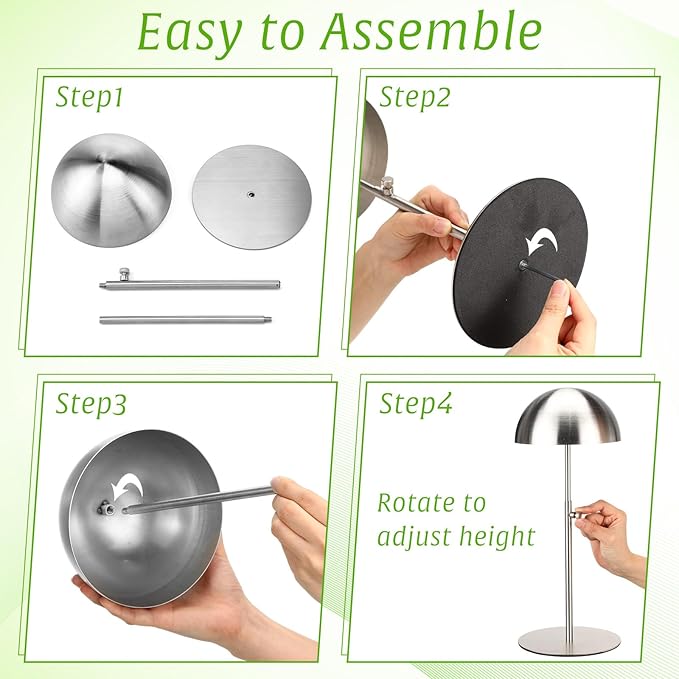 Easy to Assemble

Step1

Step2

Step3

Step4

Rotate to adjust height