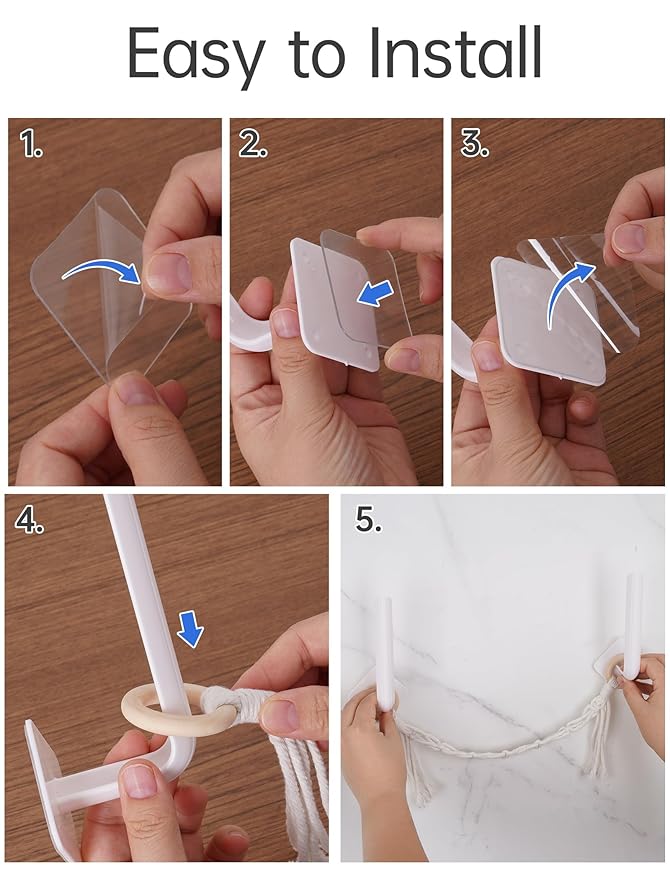 Easy to Install

1.

2.

3.

4.

5.