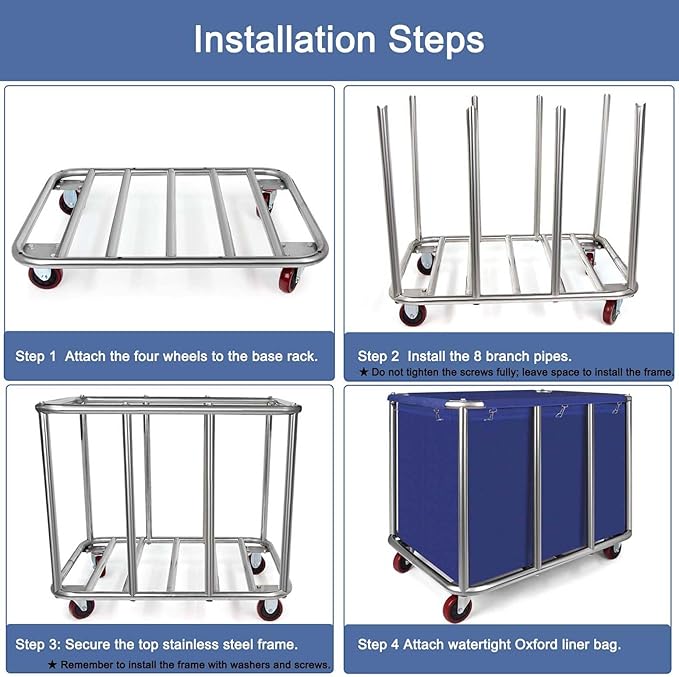 Installation Steps

Step 1 Attach the four wheels to the base rack.

Step 2 Install the 8 branch pipes.
★ Do not tighten the screws fully; leave space to install the frame.

Step 3: Secure the top stainless steel frame.
★ Remember to install the frame with washers and screws.

Step 4 Attach watertight Oxford liner bag.