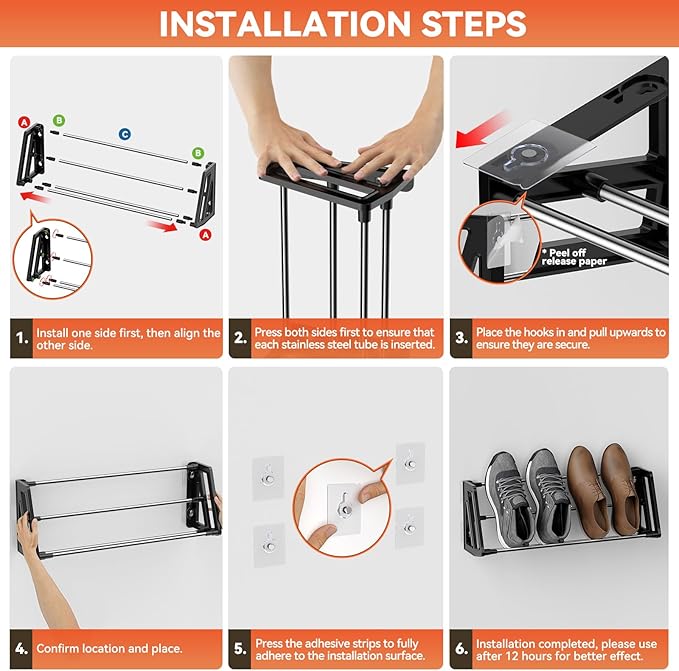 INSTALLATION STEPS

A B C B A

1. Install one side first, then align the other side.

2. Press both sides first to ensure that each stainless steel tube is inserted.

* Peel off release paper

3. Place the hooks in and pull upwards to ensure they are secure.

4. Confirm location and place.

5. Press the adhesive strips to fully adhere to the installation surface.

6. Installation completed, please use after 12 hours for better effect.