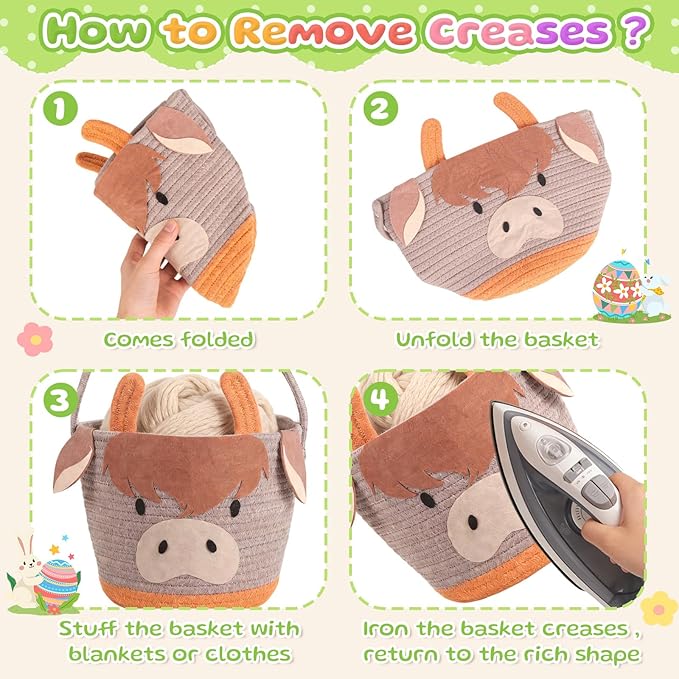 How to Remove Creases ?

1

Comes folded

2

Unfold the basket

3

Stuff the basket with blankets or clothes

4

Iron the basket creases , return to the rich shape