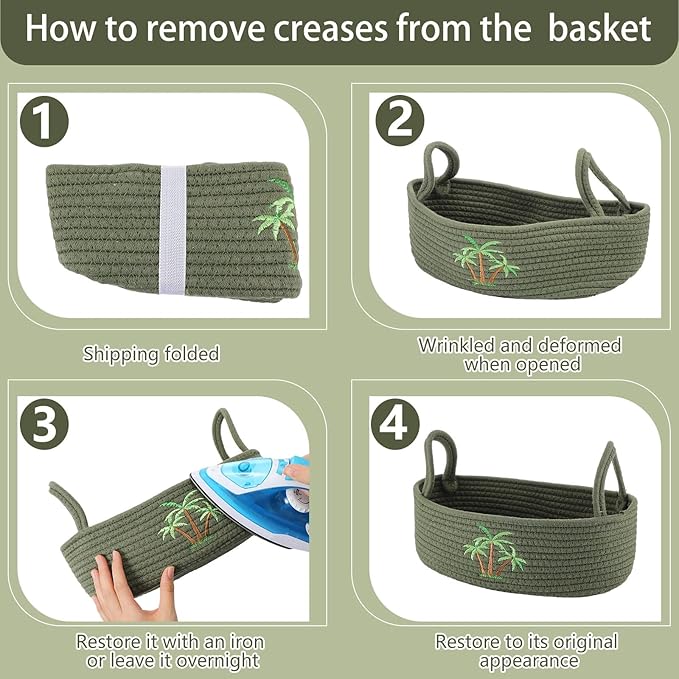 How to remove creases from the  basket

1

Shipping folded

2

Wrinkled and deformed when opened

3

Restore it with an iron or leave it overnight

4

Restore to its original appearance