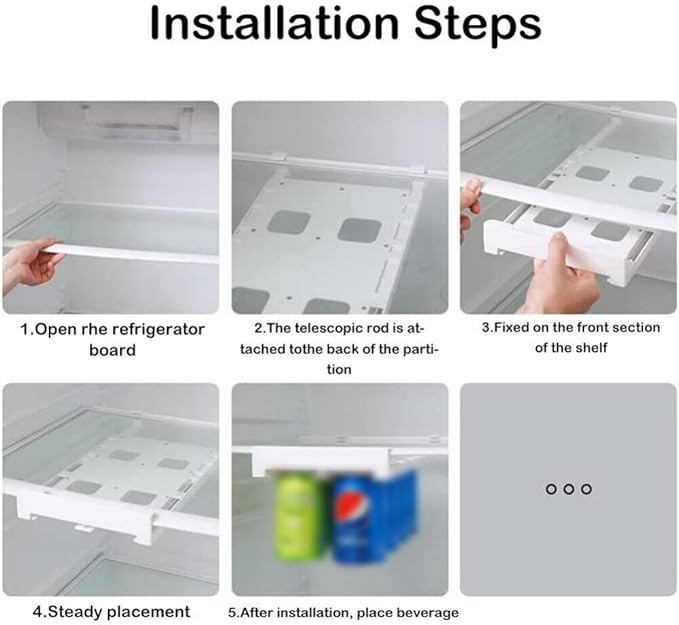 Installation Steps

1.Open rhe refrigerator board

2.The telescopic rod is attached tothe back of the partition

3.Fixed on the front section of the shelf

4.Steady placement

5.After installation, place beverage

ooo