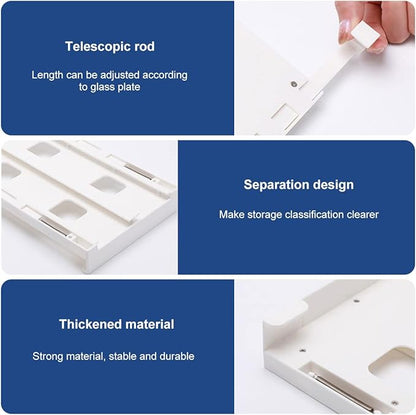 Telescopic rod

Length can be adjusted according to glass plate

Separation design

Make storage classification clearer

Thickened material

Strong material, stable and durable