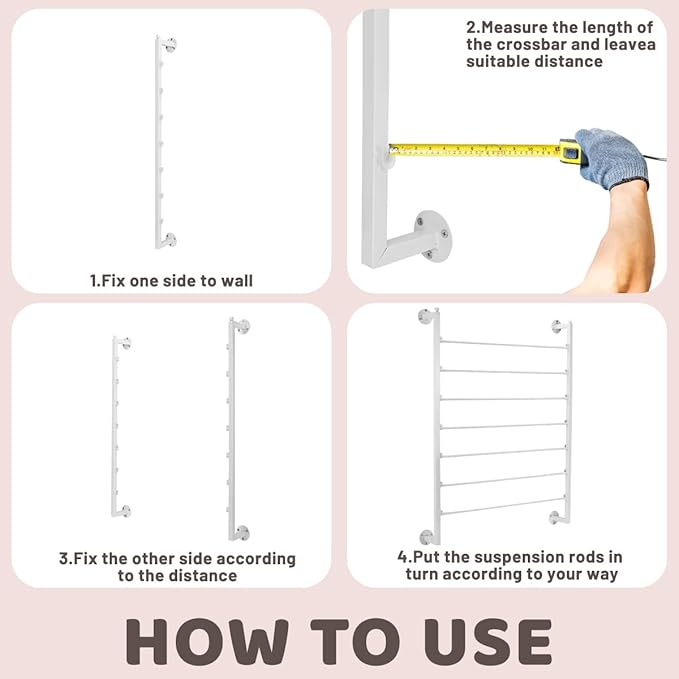 1.Fix one side to wall

2.Measure the length of the crossbar and leavea suitable distance

3.Fix the other side according to the distance

4.Put the suspension rods in turn according to your way

HOW TO USE