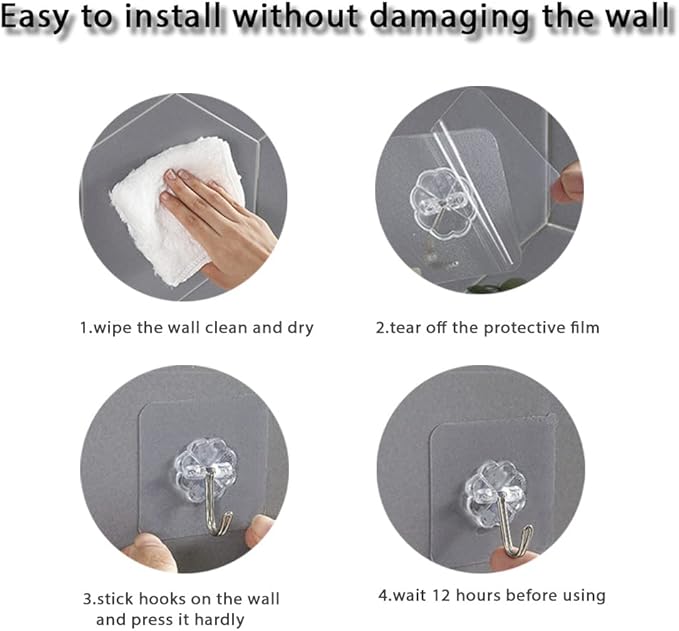 Easy to install without damaging the wall

1.wipe the wall clean and dry

2.tear off the protective film

3.stick hooks on the wall and press it hardly

4.wait 12 hours before using