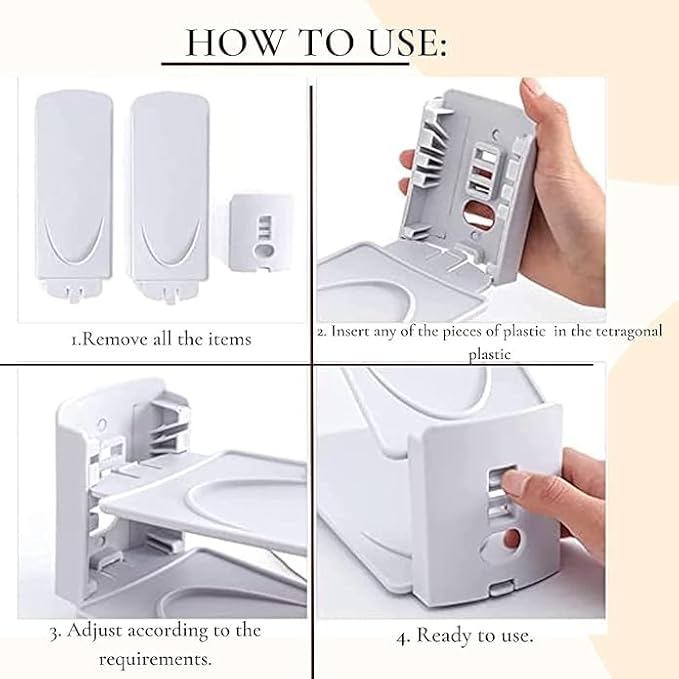 HOW TO USE:

1.Remove all the items

2. Insert any of the pieces of plastic in the tetragonal plastic

3. Adjust according to the requirements.

4. Ready to use.