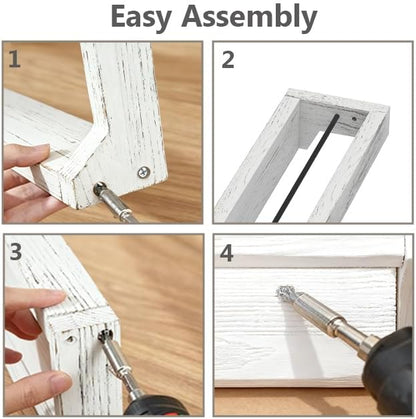 Easy Assembly

1

2

3

4