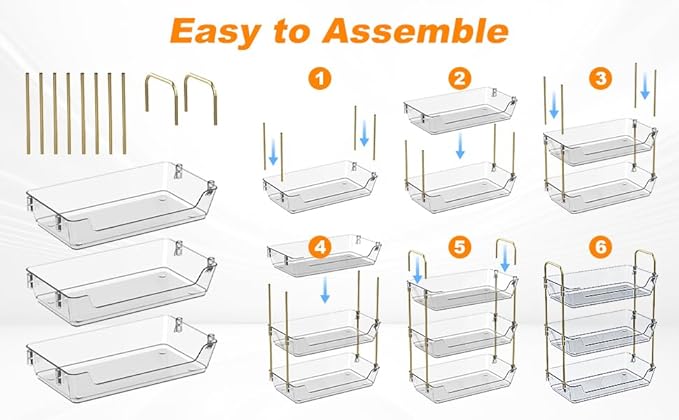 Easy to Assemble

1

2

3

4

5

6