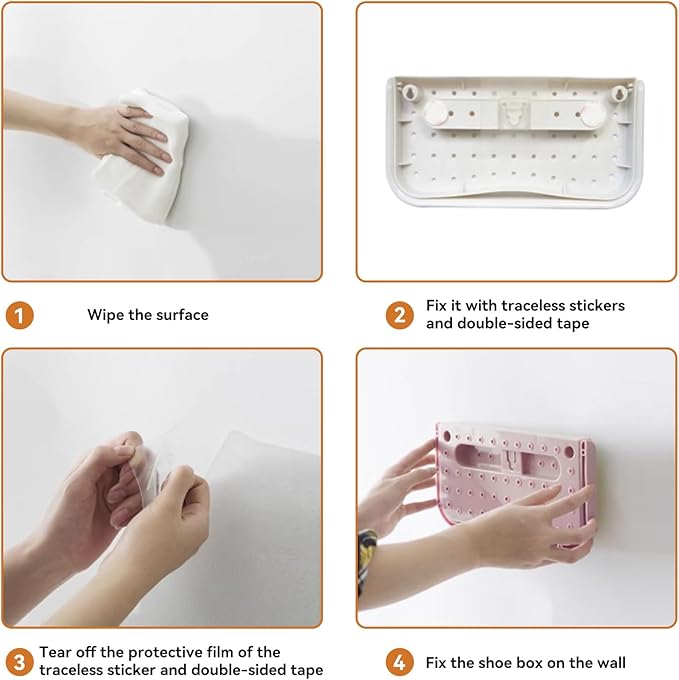 1 Wipe the surface

2 Fix it with traceless stickers and double-sided tape

3 Tear off the protective film of the traceless sticker and double-sided tape

4 Fix the shoe box on the wall