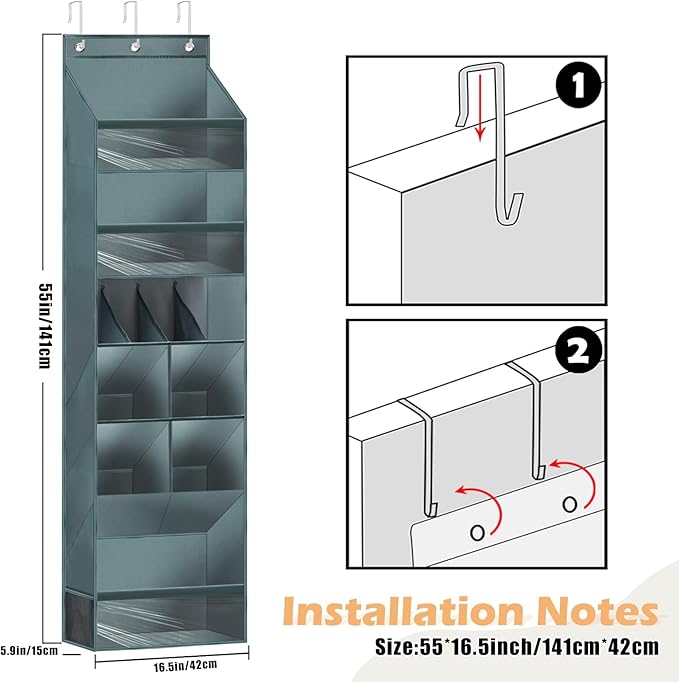 55in/141cm

5.9in/15cm

16.5in/42cm

1

2

Installation Notes

Size:55*16.5inch/141cm*42cm