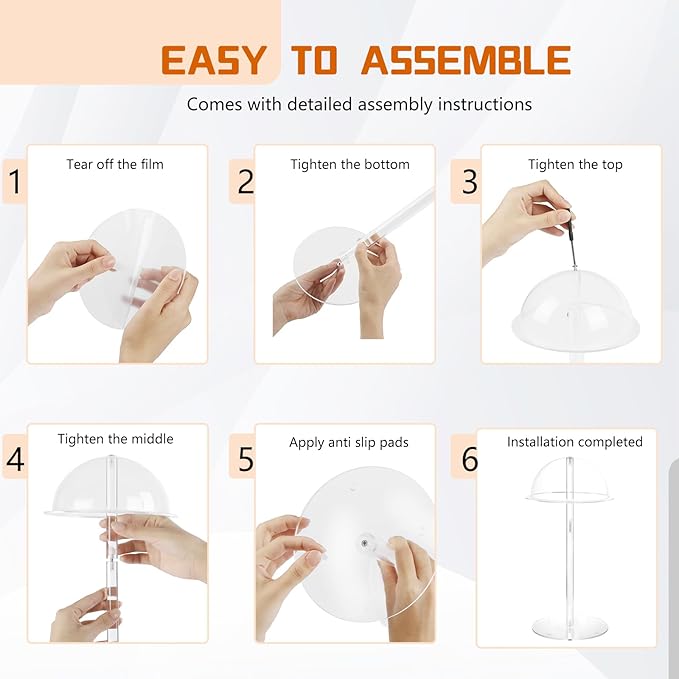 EASY TO ASSEMBLE

Comes with detailed assembly instructions

1 Tear off the film

2 Tighten the bottom

3 Tighten the top

4 Tighten the middle

5 Apply anti slip pads

6 Installation completed