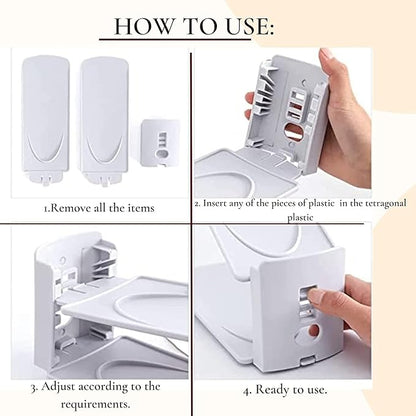 HOW TO USE:

1.Remove all the items

2. Insert any of the pieces of plastic in the tetragonal plastic

3. Adjust according to the requirements.

4. Ready to use.