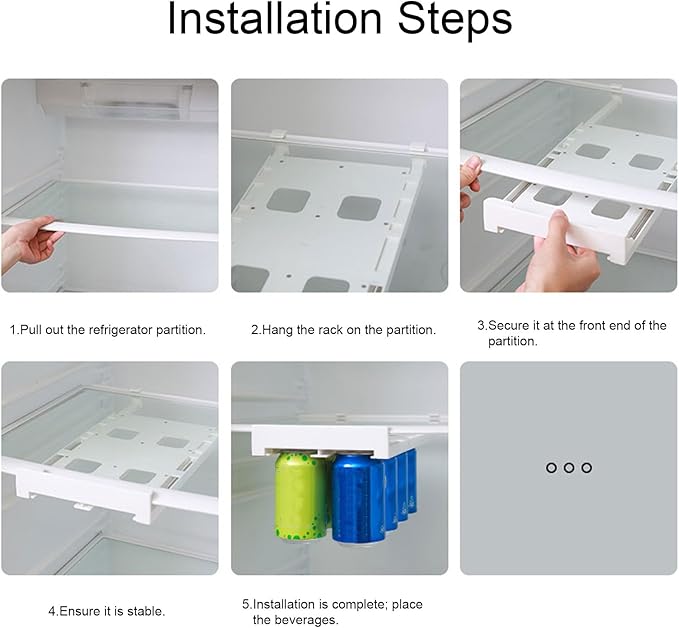 Installation Steps

1.Pull out the refrigerator partition.

2.Hang the rack on the partition.

3.Secure it at the front end of the partition.

4.Ensure it is stable.

5.Installation is complete; place the beverages.