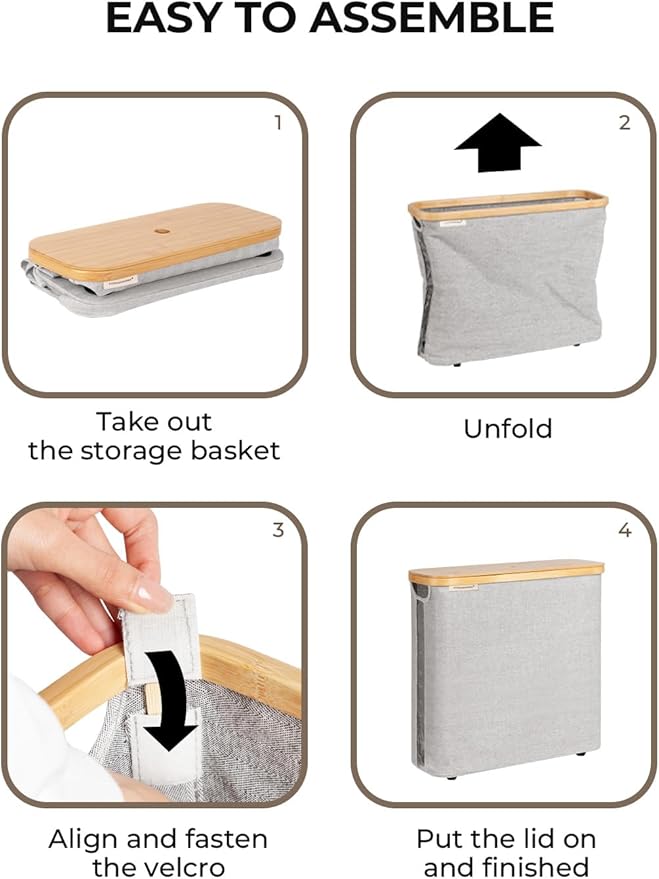 EASY TO ASSEMBLE

1

Take out the storage basket

2

Unfold

3

Align and fasten the velcro

4

Put the lid on and finished