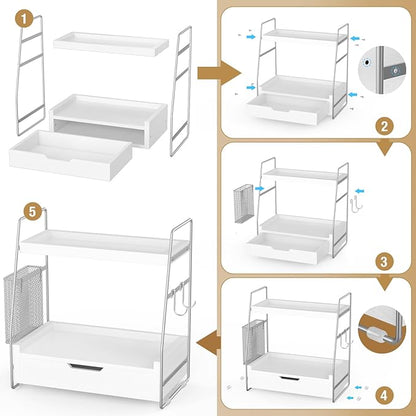 1

2

3

4

5