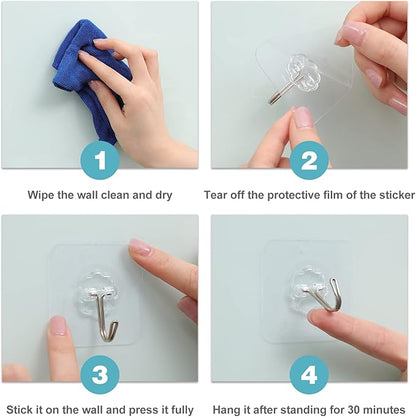 1

Wipe the wall clean and dry

2

Tear off the protective film of the sticker

3

Stick it on the wall and press it fully

4

Hang it after standing for 30 minutes