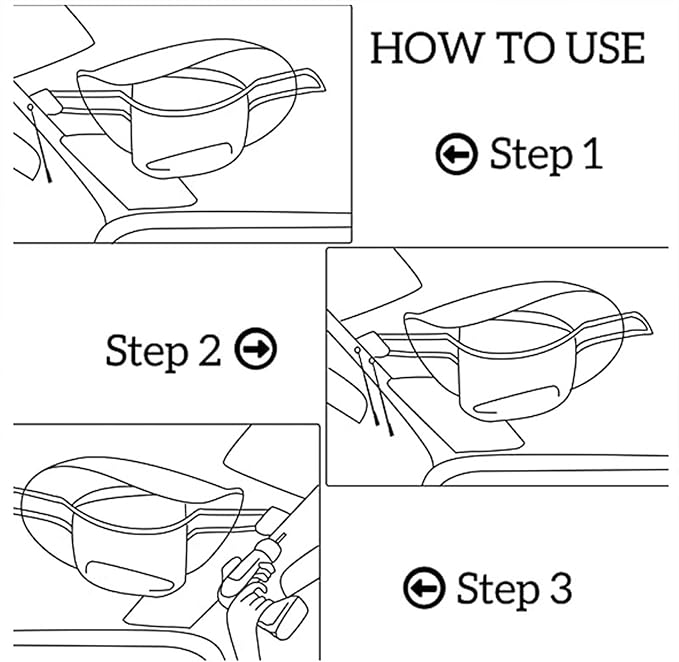 HOW TO USE

Step 1

Step 2

Step 3