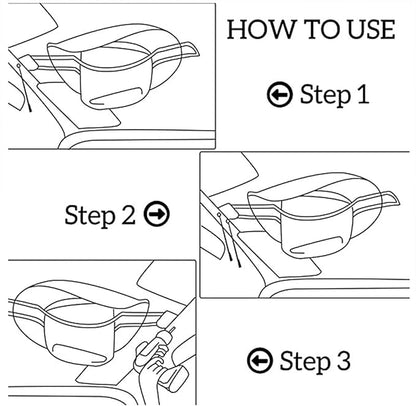 HOW TO USE

Step 1

Step 2

Step 3