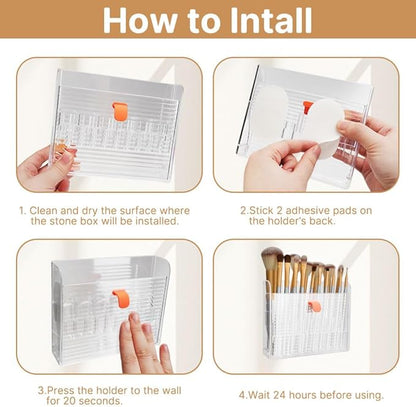 How to Intall

1. Clean and dry the surface where the stone box will be installed.

2.Stick 2 adhesive pads on the holder's back.

3.Press the holder to the wall for 20 seconds.

4.Wait 24 hours before using.