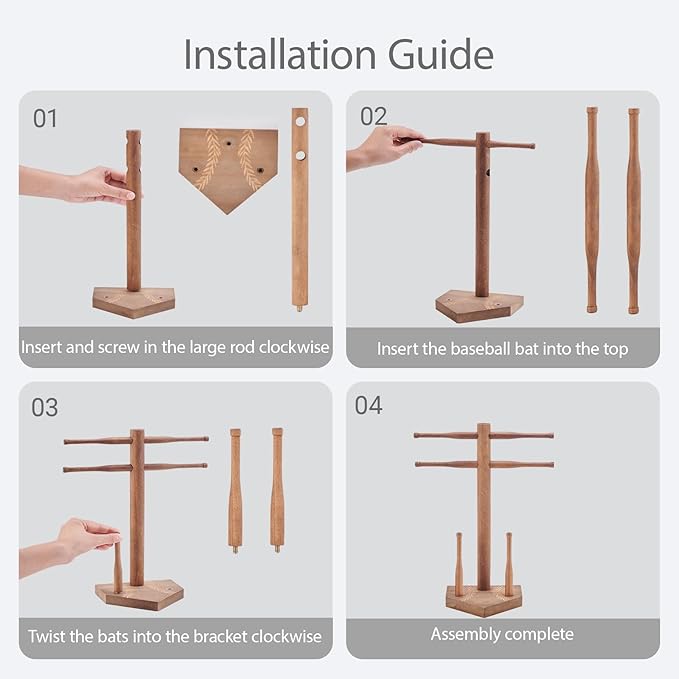 Installation Guide

01

Insert and screw in the large rod clockwise

02

Insert the baseball bat into the top

03

Twist the bats into the bracket clockwise

04

Assembly complete