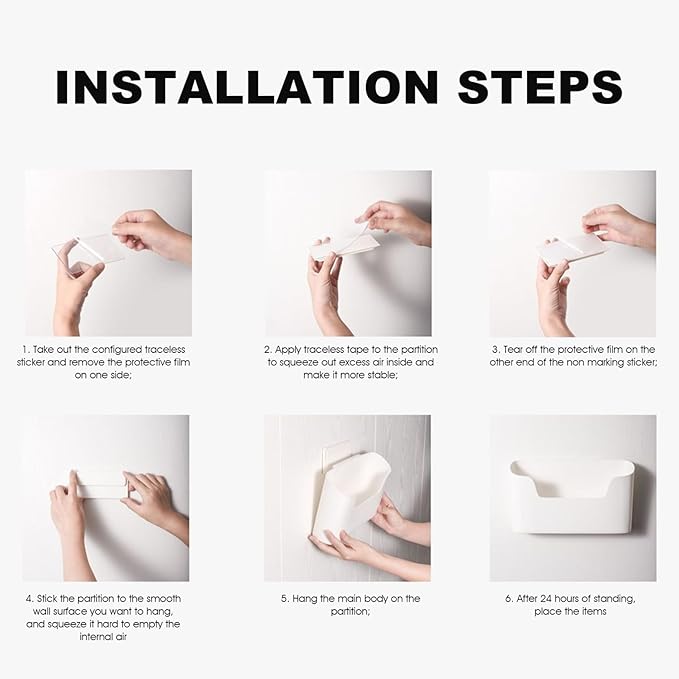 INSTALLATION STEPS

1. Take out the configured traceless sticker and remove the protective film on one side;

2. Apply traceless tape to the partition to squeeze out excess air inside and make it more stable;

3. Tear off the protective film on the other end of the non marking sticker;

4. Stick the partition to the smooth wall surface you want to hang, and squeeze it hard to empty the internal air

5. Hang the main body on the partition;

6. After 24 hours of standing, place the items