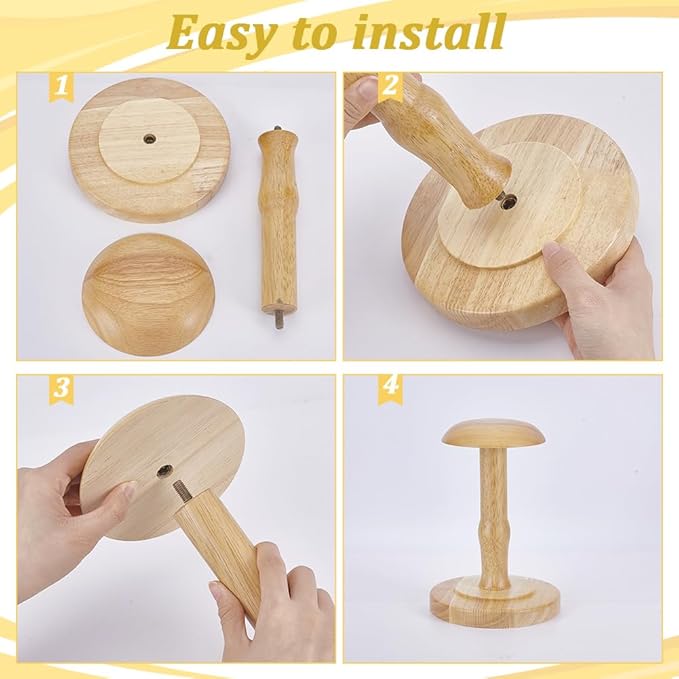 Easy to install

1

2

3

4