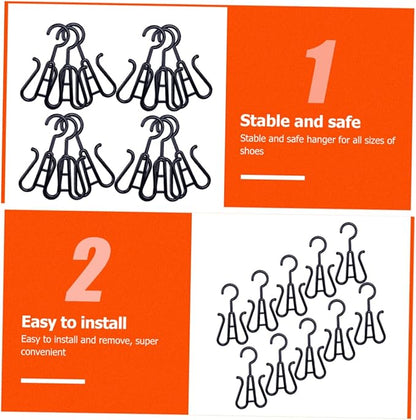 1

Stable and safe

Stable and safe hanger for all sizes of shoes

2

Easy to install

Easy to install and remove, super convenient