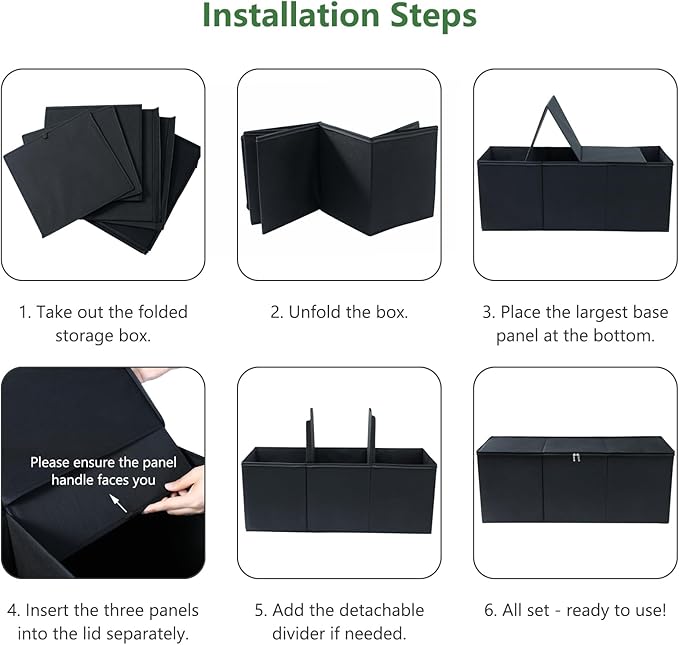 Installation Steps

1. Take out the folded storage box.

2. Unfold the box.

3. Place the largest base panel at the bottom.

Please ensure the panel handle faces you

4. Insert the three panels into the lid separately.

5. Add the detachable divider if needed.

6. All set - ready to use!