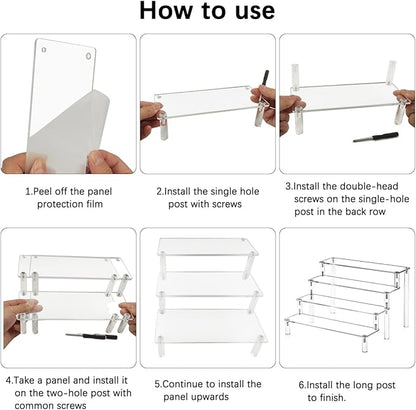 How to use

1.Peel off the panel protection film

2.Install the single hole post with screws

3.Install the double-head screws on the single-hole post in the back row

4.Take a panel and install it on the two-hole post with common screws

5.Continue to install the panel upwards

6.Install the long post to finish.