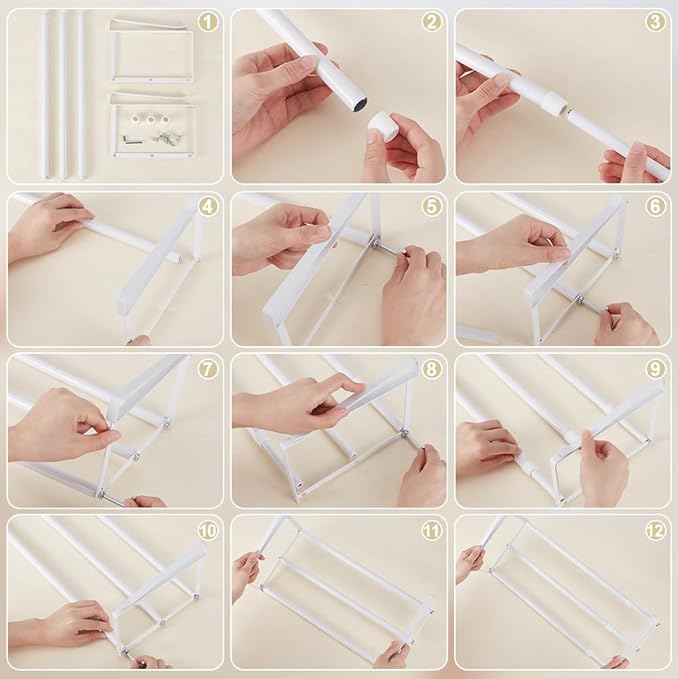 1
2
3
4
5
6
7
8
9
10
11
12