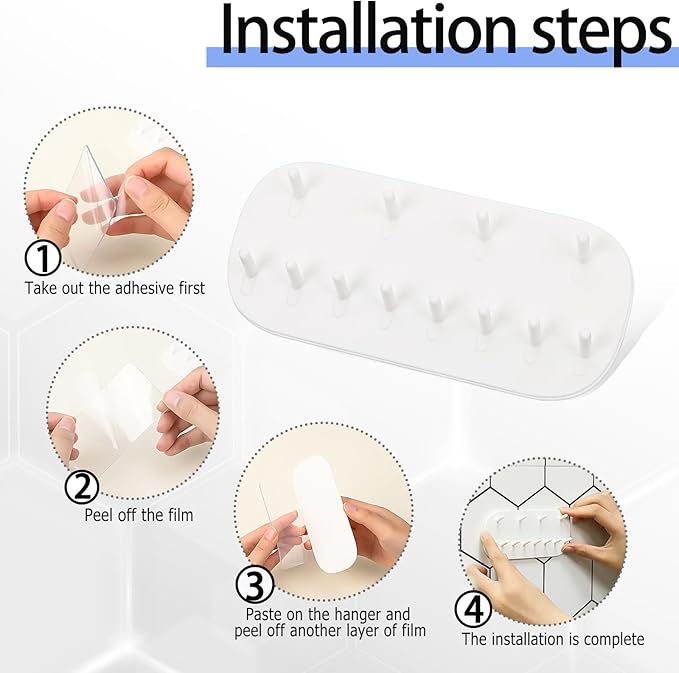 Installation steps

①
Take out the adhesive first

②
Peel off the film

③
Paste on the hanger and peel off another layer of film

④
The installation is complete