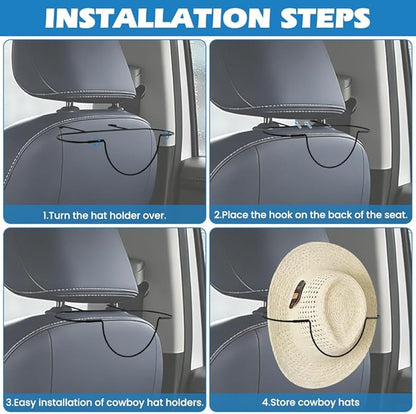 INSTALLATION STEPS

1.Turn the hat holder over.

2.Place the hook on the back of the seat.

3.Easy installation of cowboy hat holders.

4.Store cowboy hats