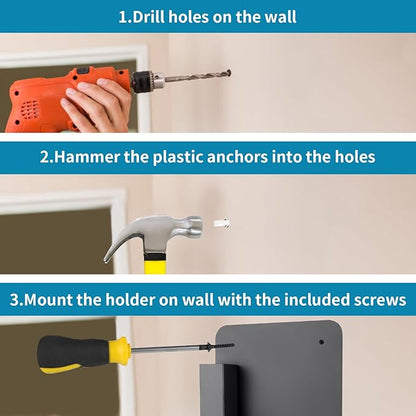 1.Drill holes on the wall

2.Hammer the plastic anchors into the holes

3.Mount the holder on wall with the included screws